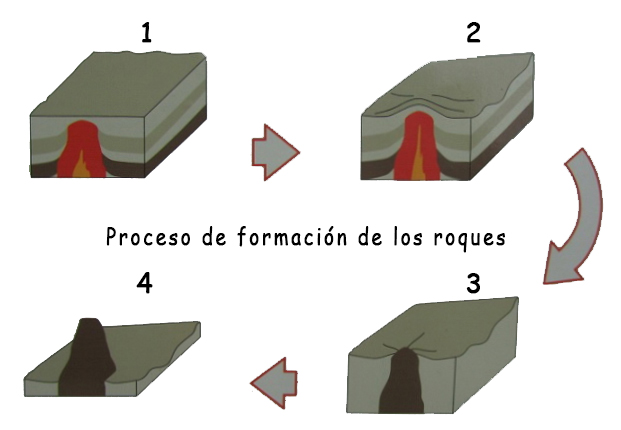 1

2

Proceso de formación de los roques

4

3